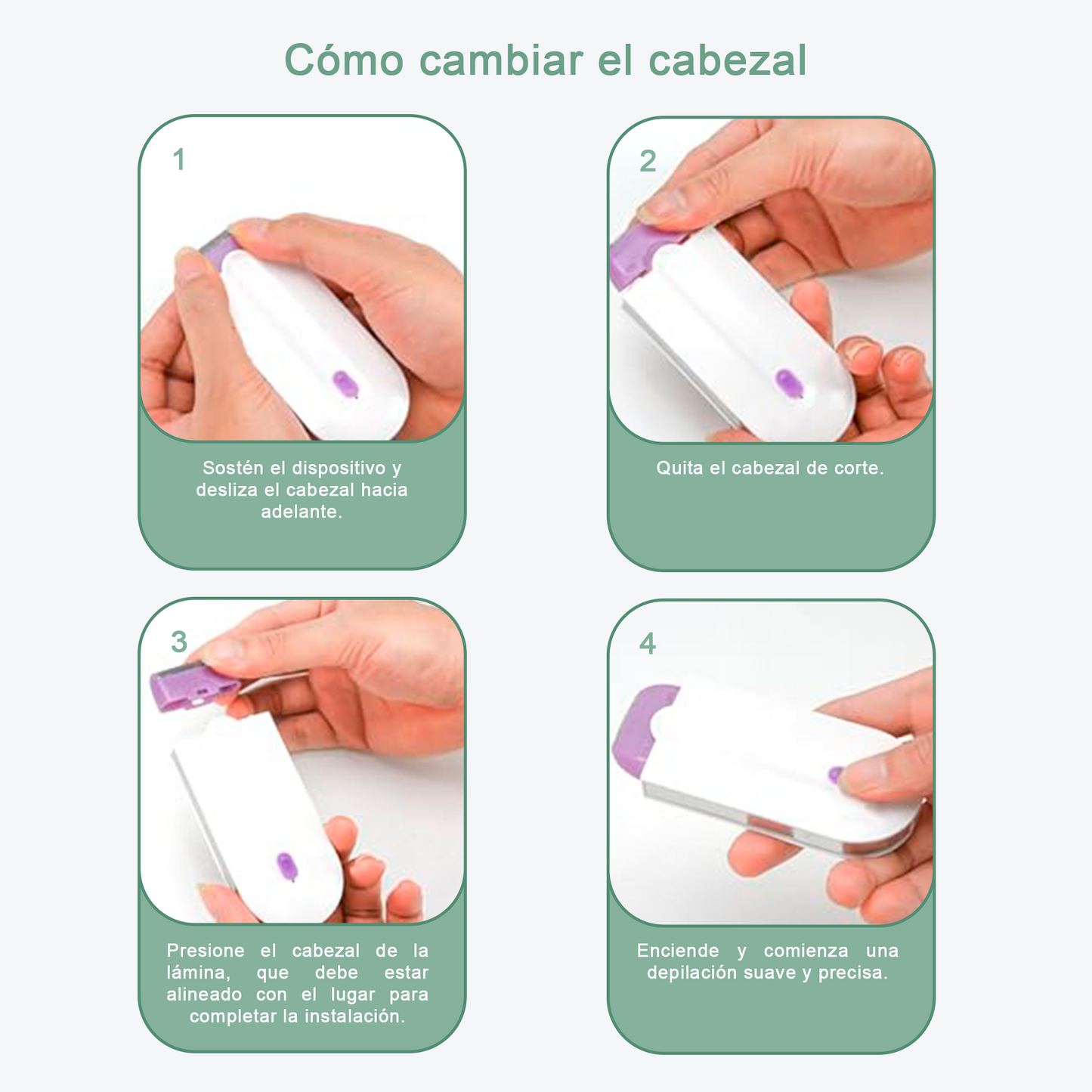 Cómo cambiar el cabezal

1

Sostén el dispositivo y desliza el cabezal hacia adelante.

2

Quita el cabezal de corte.

3

Presione el cabezal de la lámina, que debe estar alineado con el lugar para completar la instalación.

4

Enciende y comienza una depilación suave y precisa.